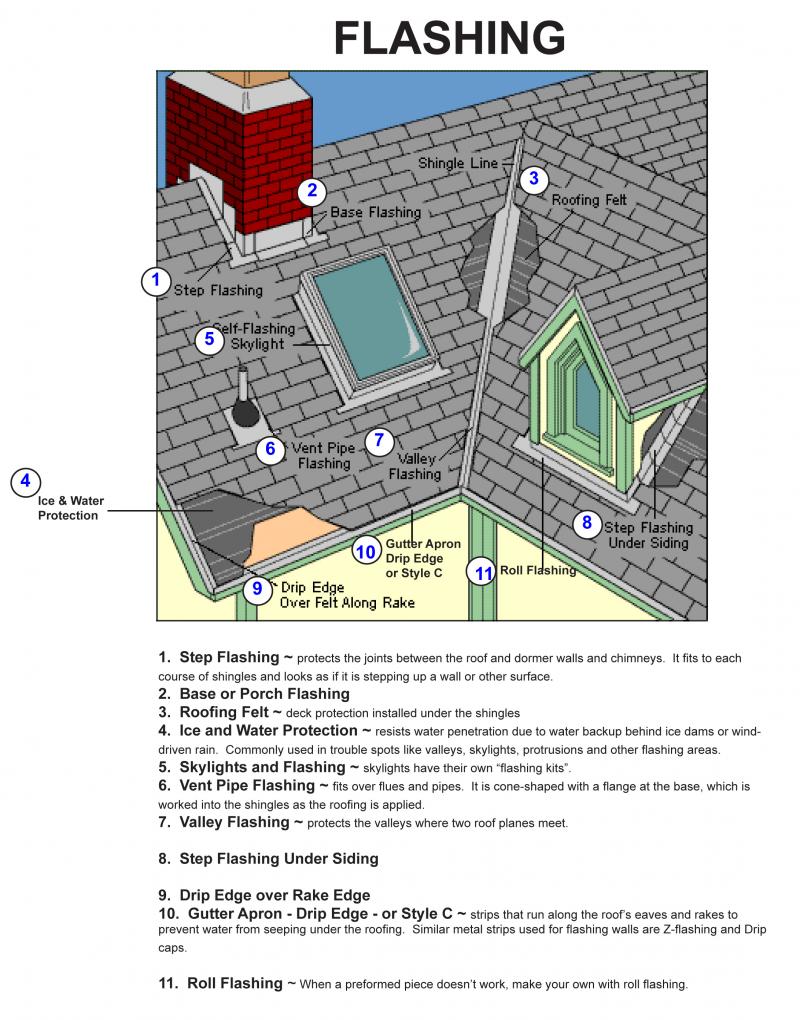 FLASHING

Shingle Line

3 Roofing Felt

2 Base Flashing

1 Step Flashing

5 Self-Flashing Skylight

6 Vent Pipe Flashing

7 Valley Flashing

4 Ice & Water Protection

8 Step Flashing Under Siding

10 Gutter Apron Drip Edge or Style C

11 Roll Flashing

9 Drip Edge Over Felt Along Rake

1. Step Flashing ~ protects the joints between the roof and dormer walls and chimneys. It fits to each course of shingles and looks as if it is stepping up a wall or other surface.
2. Base or Porch Flashing
3. Roofing Felt ~ deck protection installed under the shingles
4. Ice and Water Protection ~ resists water penetration due to water backup behind ice dams or wind-driven rain. Commonly used in trouble spots like valleys, skylights, protrusions and other flashing areas.
5. Skylights and Flashing ~ skylights have their own "flashing kits".
6. Vent Pipe Flashing ~ fits over flues and pipes. It is cone-shaped with a flange at the base, which is worked into the shingles as the roofing is applied.
7. Valley Flashing ~ protects the valleys where two roof planes meet.

8. Step Flashing Under Siding

9. Drip Edge over Rake Edge
10. Gutter Apron - Drip Edge - or Style C ~ strips that run along the roof's eaves and rakes to prevent water from seeping under the roofing. Similar metal strips used for flashing walls are Z-flashing and Drip caps.

11. Roll Flashing ~ When a preformed piece doesn't work, make your own with roll flashing.